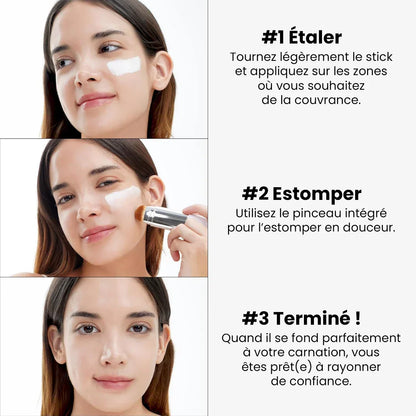 #1 Étaler

Tournez légèrement le stick et appliquez sur les zones où vous souhaitez de la couvrance.

#2 Estomper

Utilisez le pinceau intégré pour l'estomper en douceur.

#3 Terminé !

Quand il se fond parfaitement à votre carnation, vous êtes prêt(e) à rayonner de confiance.